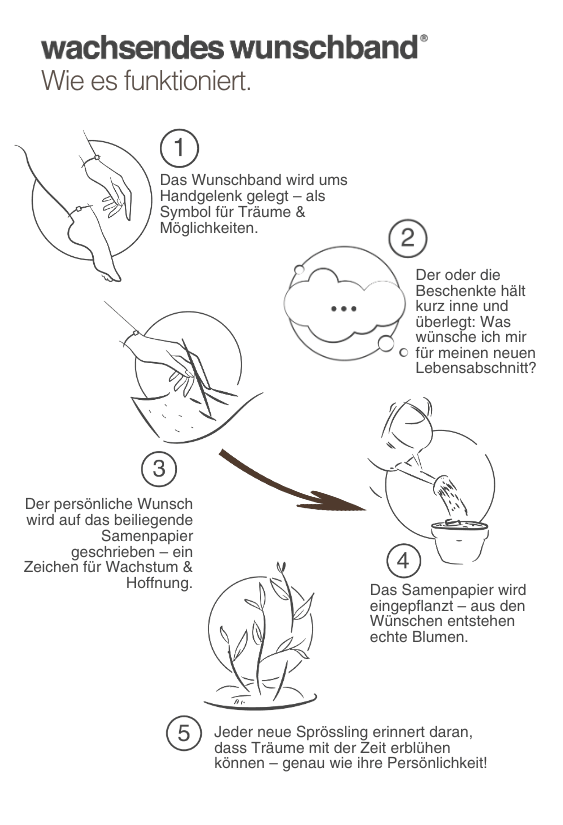 wachsendes wunschband®
Wie es funktioniert.

1
Das Wunschband wird ums Handgelenk gelegt – als Symbol für Träume & Möglichkeiten.

2
...
Der oder die Beschenkte hält kurz inne und überlegt: Was wünsche ich mir für meinen neuen Lebensabschnitt?

3
Der persönliche Wunsch wird auf das beiliegende Samenpapier geschrieben – ein Zeichen für Wachstum & Hoffnung.

4
Das Samenpapier wird eingepflanzt – aus den Wünschen entstehen echte Blumen.

5
Jeder neue Sprössling erinnert daran, dass Träume mit der Zeit erblühen können – genau wie ihre Persönlichkeit!